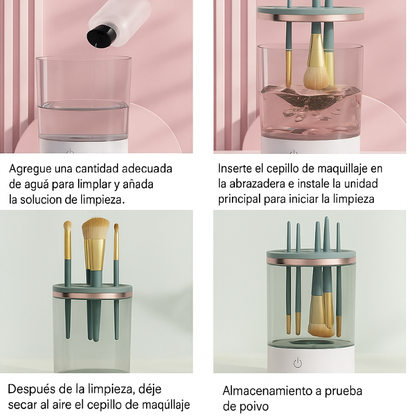 Agregue una cantidad adecuada de aguá para limplar y añada la solucion de limpieza.

Inserte el cepillo de maquillaje en la abrazadera e instale la unidad principal para iniciar la limpieza

Después de la limpieza, déje secar al aire el cepillo de maqúllaje

Almacenamiento a prueba de poivo