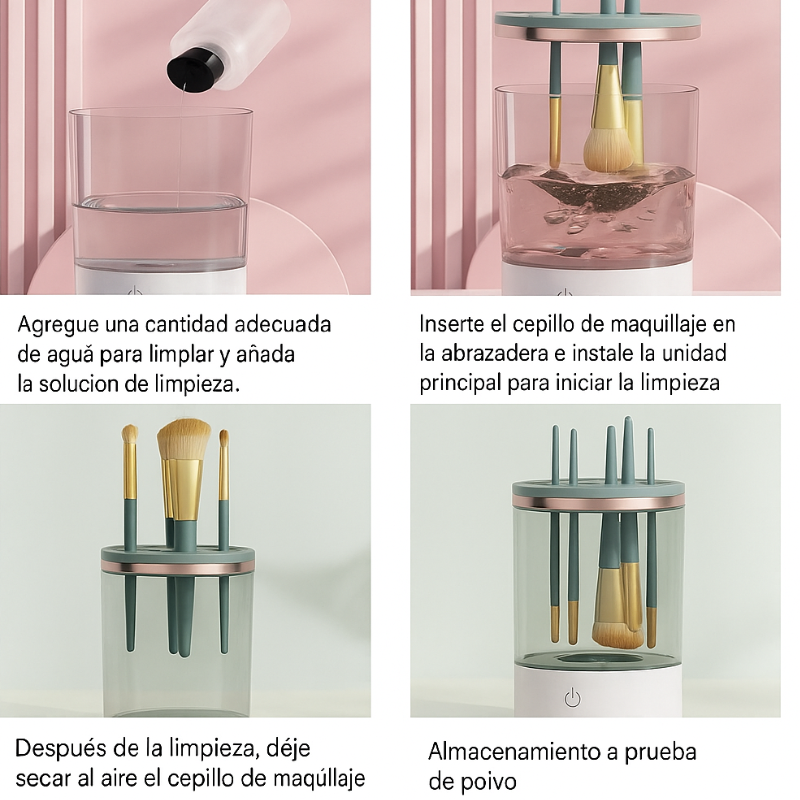 Agregue una cantidad adecuada de aguă para limplar y añada la solucion de limpieza.

Inserte el cepillo de maquillaje en la abrazadera e instale la unidad principal para iniciar la limpieza

Después de la limpieza, déje secar al aire el cepillo de maqúllaje

Almacenamiento a prueba de poivo